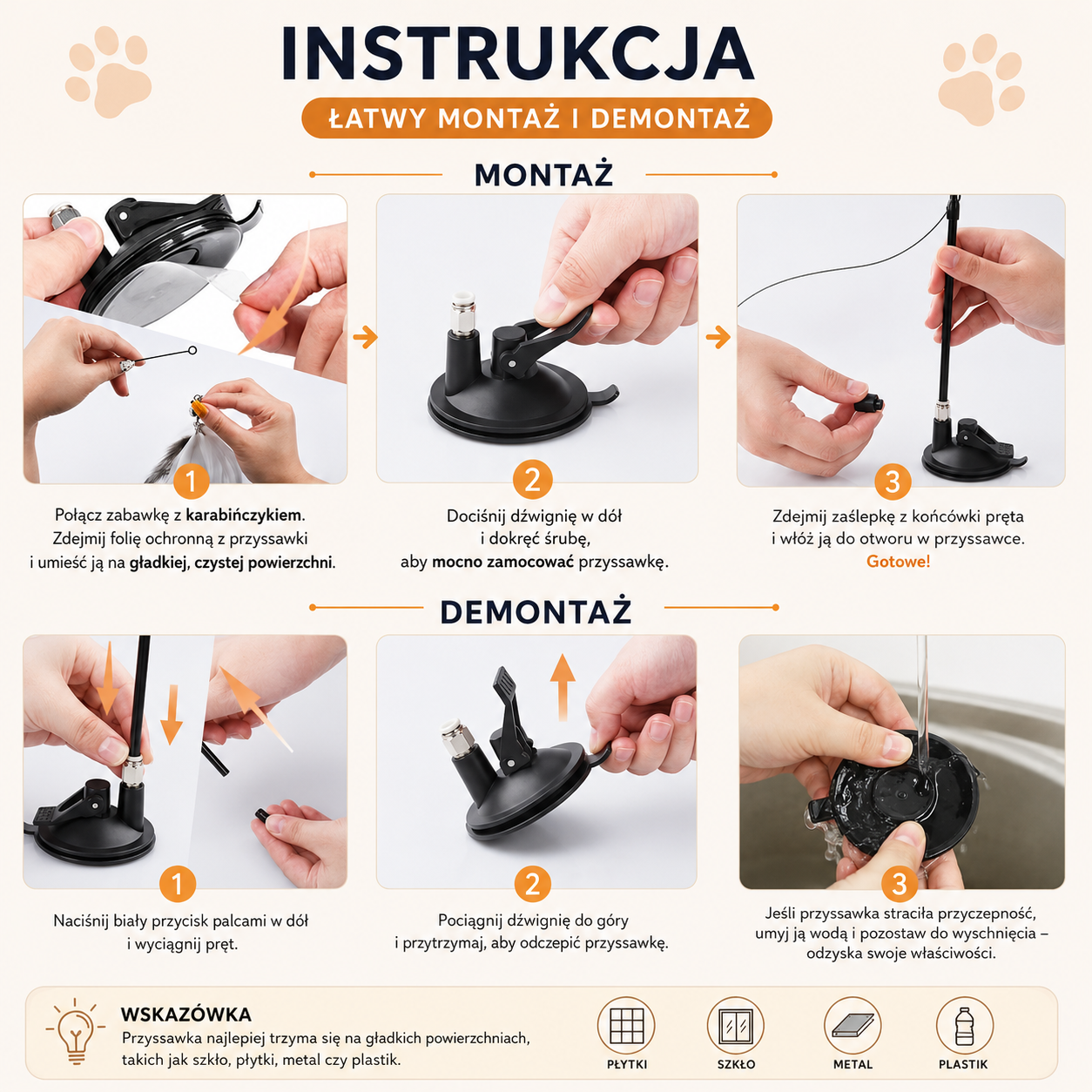 INSTRUKCJA

ŁATWY MONTAŻ I DEMONTAŻ

MONTAŻ

1
Połącz zabawkę z karabińczykiem. Zdejmij folię ochronną z przyssawki i umieść ją na gładkiej, czystej powierzchni.

2
Dociśnij dźwignię w dół i dokręć śrubę, aby mocno zamocować przyssawkę.

3
Zdejmij zaślepkę z końcówki pręta i włóż ją do otworu w przyssawce. Gotowe!

DEMONTAŻ

1
Naciśnij biały przycisk palcami w dół i wyciągnij pręt.

2
Pociągnij dźwignię do góry i przytrzymaj, aby odczepić przyssawkę.

3
Jeśli przyssawka straciła przyczepność, umyj ją wodą i pozostaw do wyschnięcia – odzyska swoje właściwości.

WSKAZÓWKA
Przyssawka najlepiej trzyma się na gładkich powierzchniach, takich jak szkło, płytki, metal czy plastik.

PŁYTKI
SZKŁO
METAL
PLASTIK